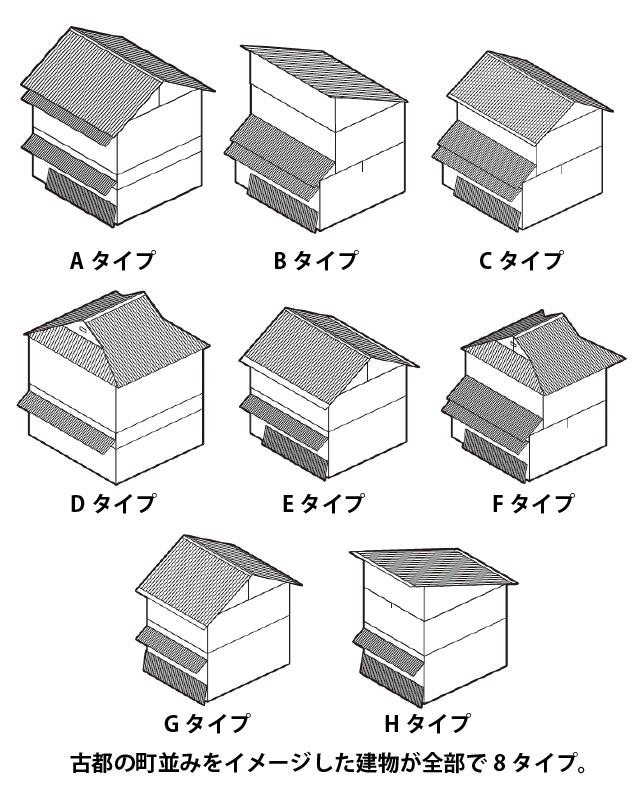 A タイプ

B タイプ

C タイプ

D タイプ

E タイプ

F タイプ

G タイプ

H タイプ

古都の町並みをイメージした建物が全部で 8 タイプ。